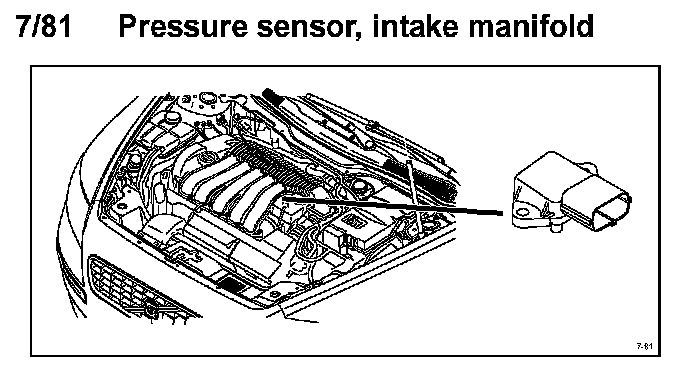 7/81 Pressure sensor, intake manifold

7-81