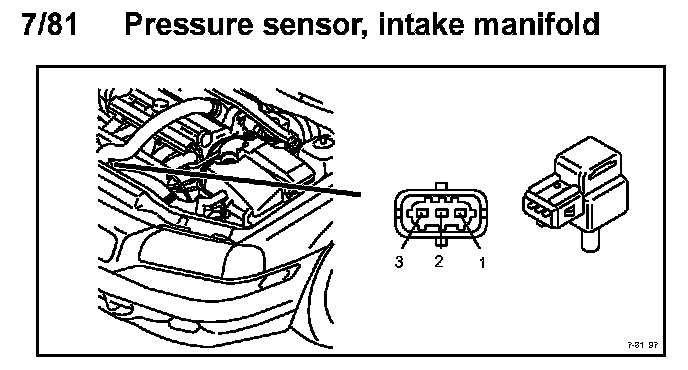 7/81 Pressure sensor, intake manifold

3 2 1

7-81 97