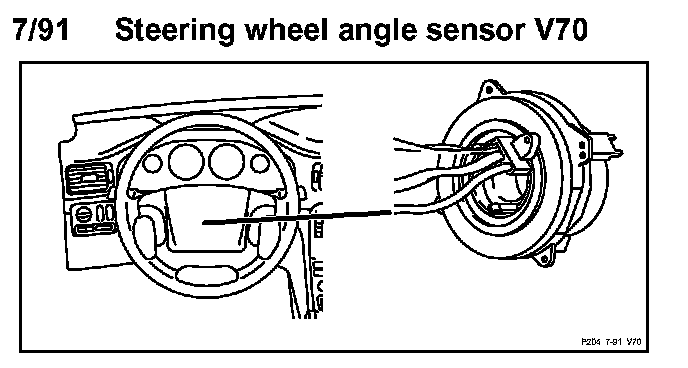 7/91 Steering wheel angle sensor V70

P204 7-91 V70