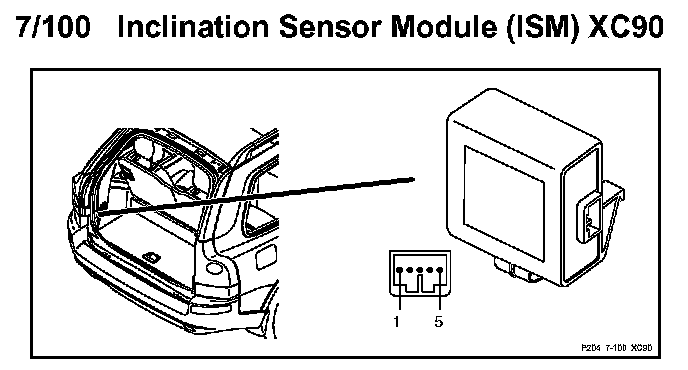 7/100 Inclination Sensor Module (ISM) XC90

1 5

P204 7-100 XC90