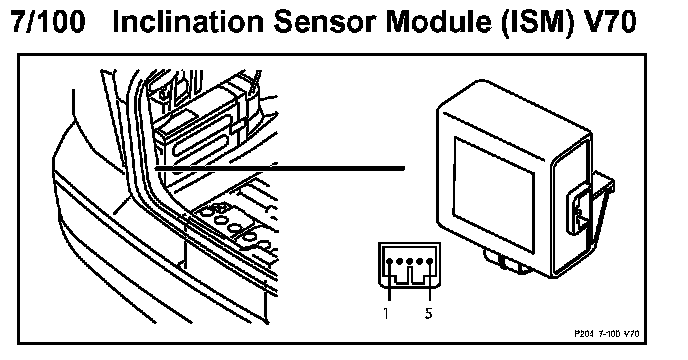 7/100 Inclination Sensor Module (ISM) V70

1 5

P204 7-100 V70