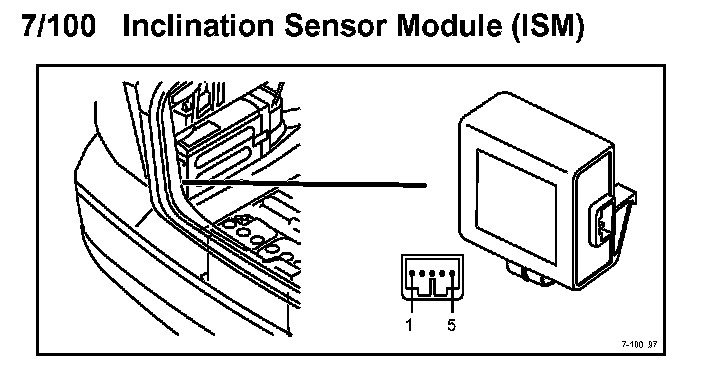 7/100 Inclination Sensor Module (ISM)

1 5

7-100_97