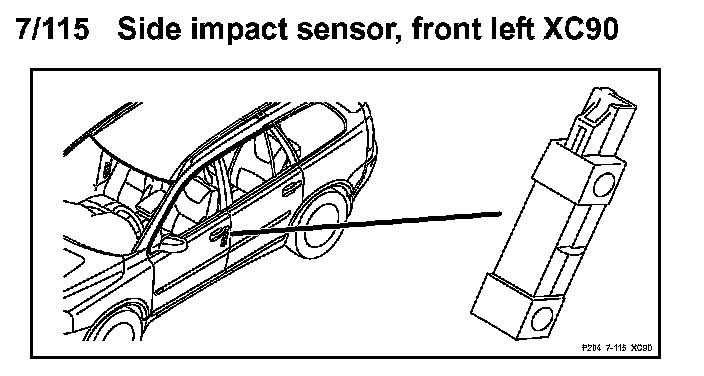 7/115 Side impact sensor, front left XC90

P204 7-115 XC90