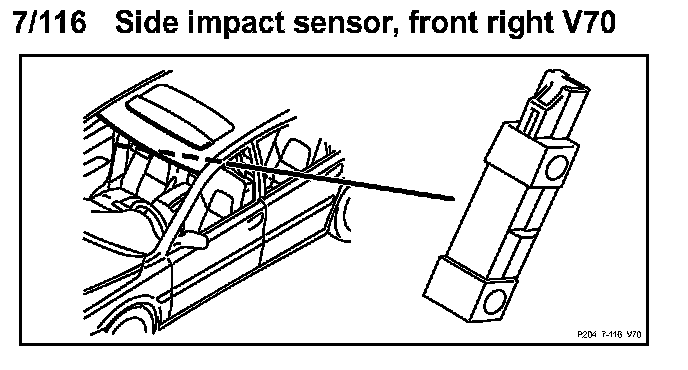 7/116 Side impact sensor, front right V70

P204 7-116 V70