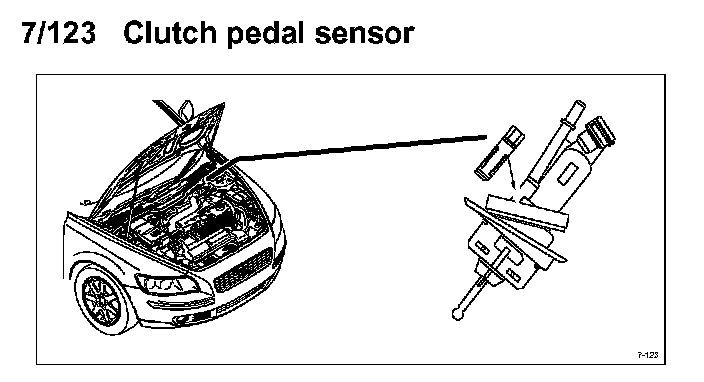 7/123 Clutch pedal sensor

7-123