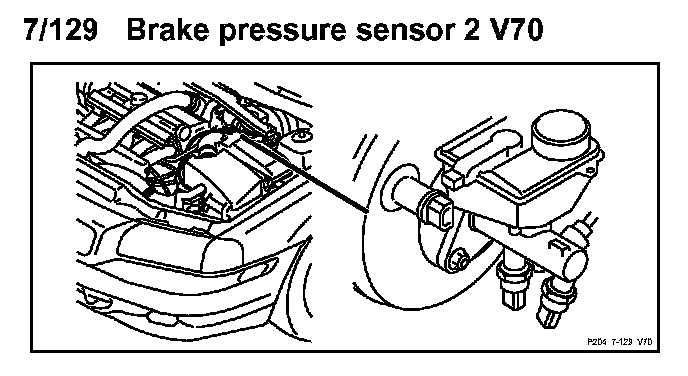 7/129 Brake pressure sensor 2 V70

P204 7-129 V70