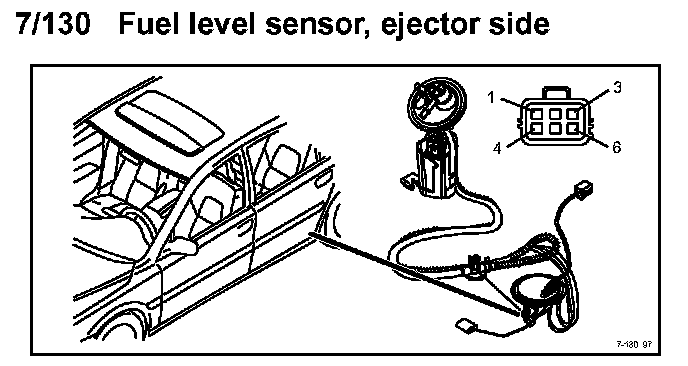 7/130 Fuel level sensor, ejector side

1
3
4
6

7-130 97