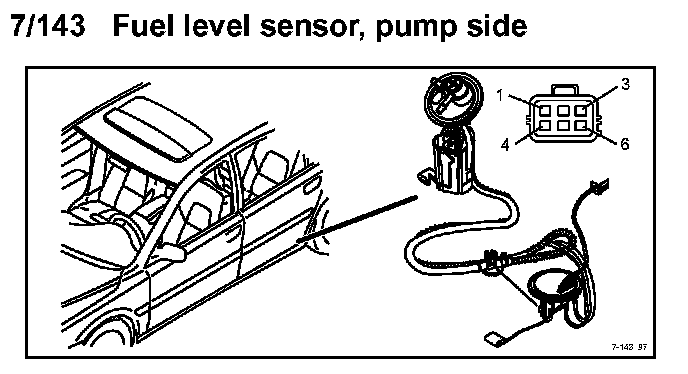 7/143 Fuel level sensor, pump side

1
3
4
6

7-143 97