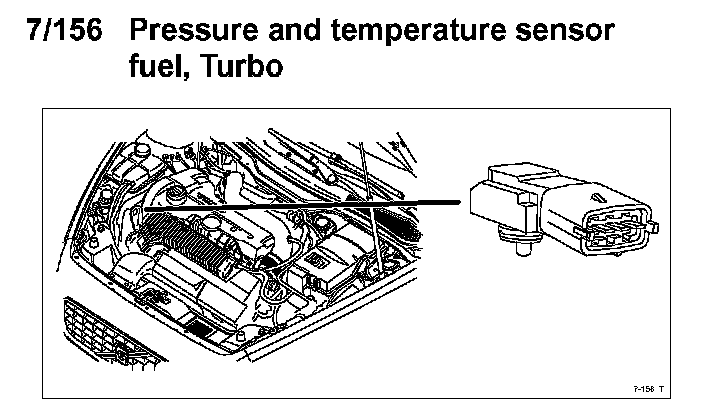 7/156 Pressure and temperature sensor fuel, Turbo

7-156 T