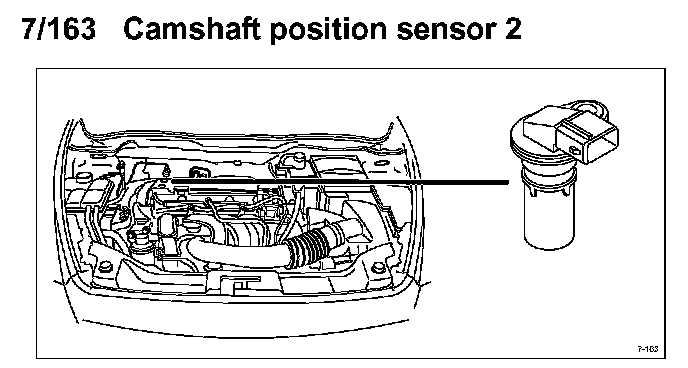 7/163 Camshaft position sensor 2

7-163