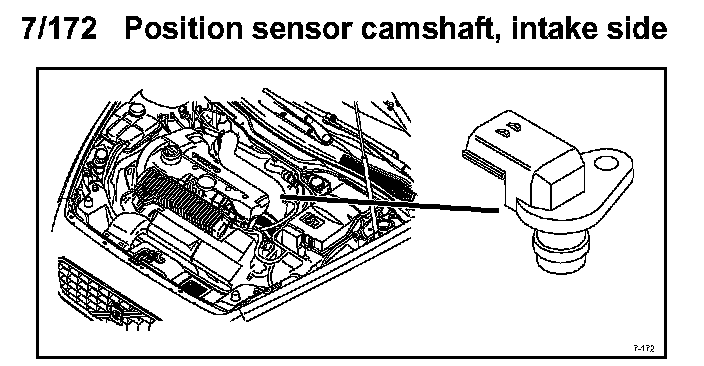 7/172 Position sensor camshaft, intake side

7-172