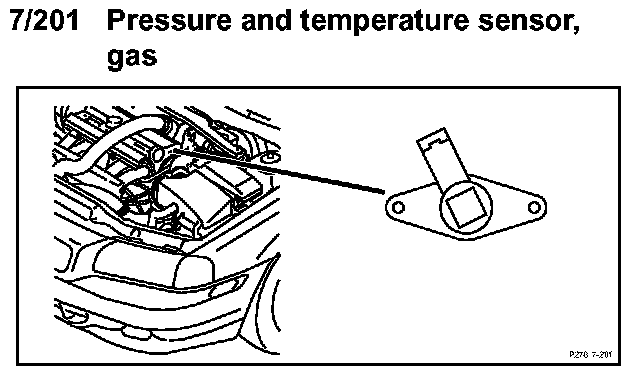 7/201 Pressure and temperature sensor, gas

P278 7-201