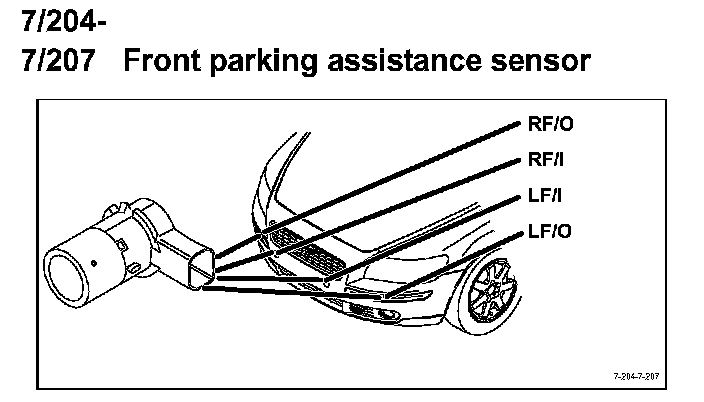 7/204-
7/207 Front parking assistance sensor

RF/O
RF/I
LF/I
LF/O

7-204-7-207