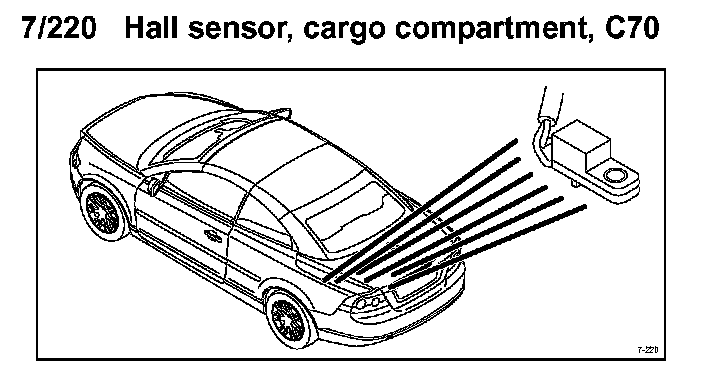 7/220 Hall sensor, cargo compartment, C70

7-220