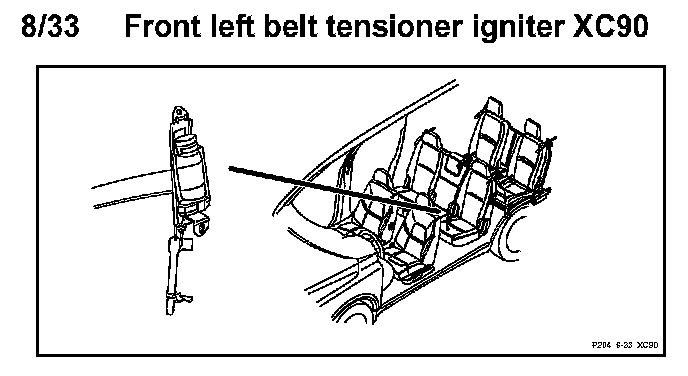 8/33 Front left belt tensioner igniter XC90

P204 8-33 XC90