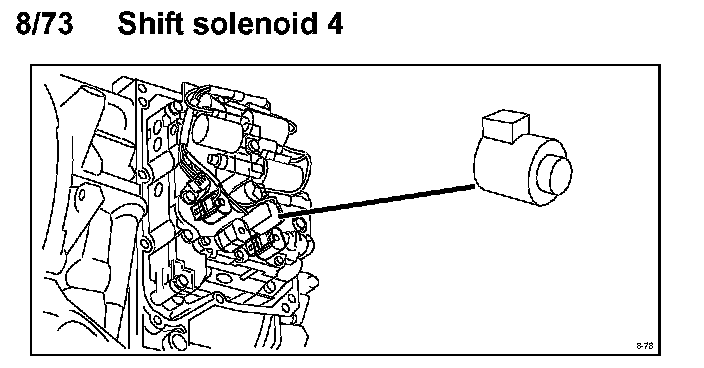 8/73 Shift solenoid 4

8-78