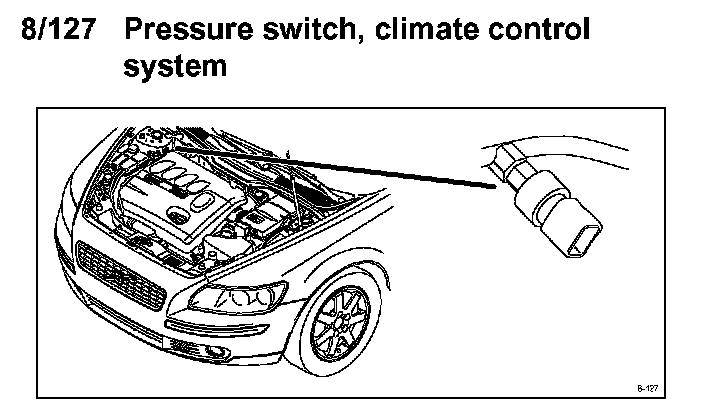 8/127 Pressure switch, climate control system

8-127