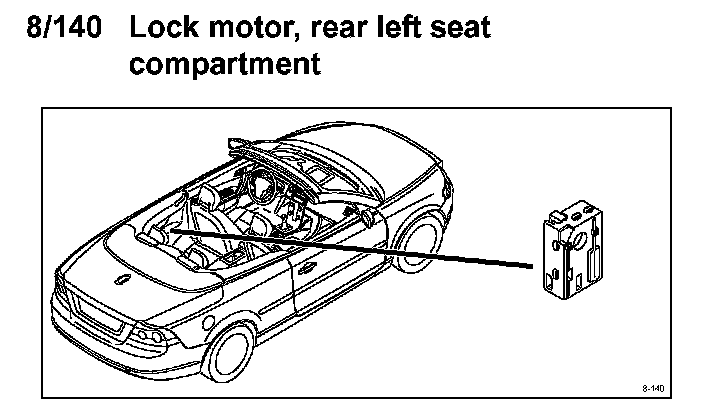 8/140 Lock motor, rear left seat compartment

8-140