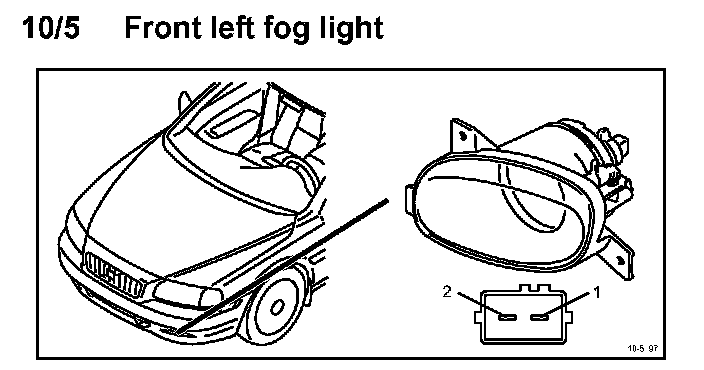 10/5 Front left fog light

2

1

10-5 97