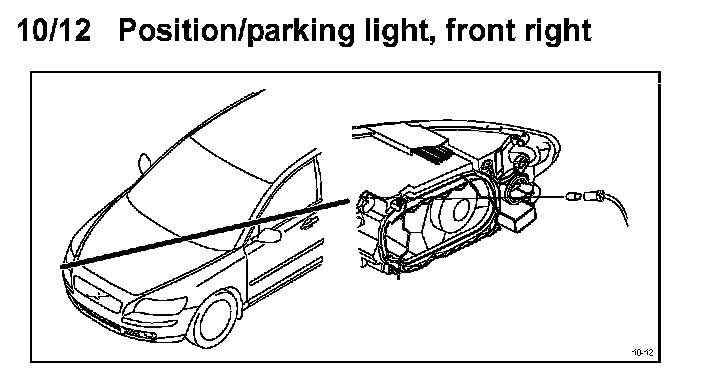 10/12 Position/parking light, front right

10-12