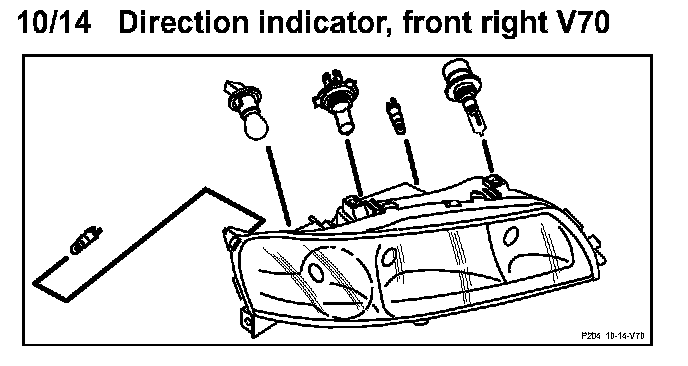 10/14 Direction indicator, front right V70

P204 10-14-V70