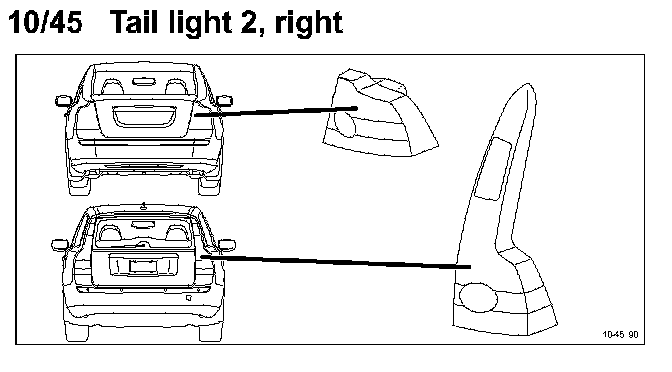 10/45 Tail light 2, right

10-45 90