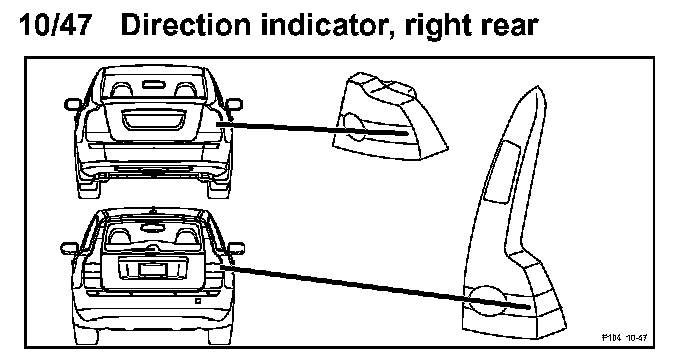 10/47 Direction indicator, right rear

P104 10-47