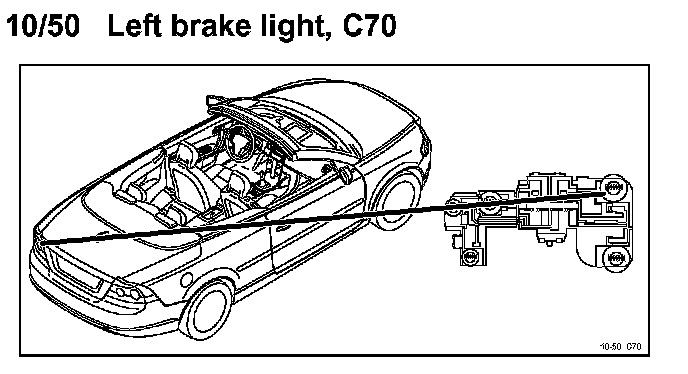 10/50 Left brake light, C70

10-50 C70