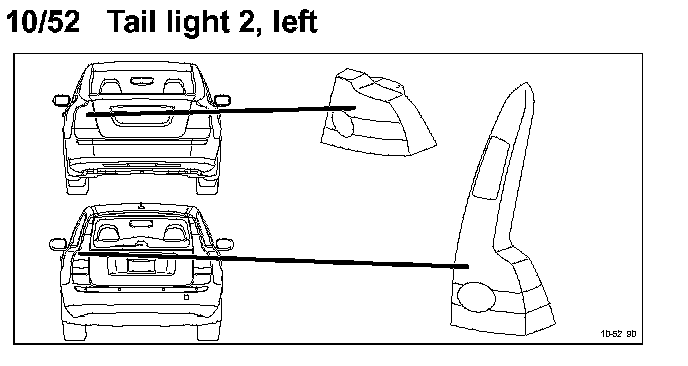 10/52 Tail light 2, left

10-52 90