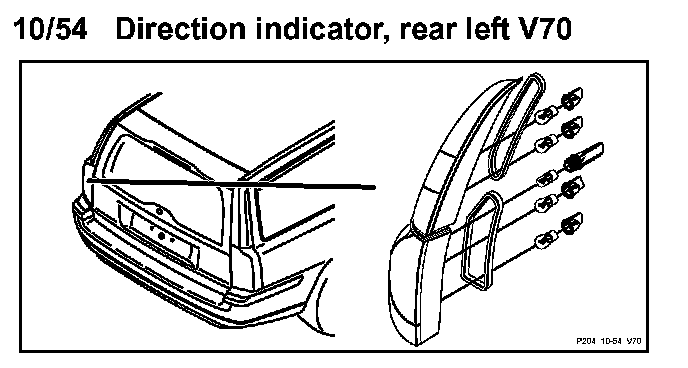 10/54 Direction indicator, rear left V70

P204 10-54 V70