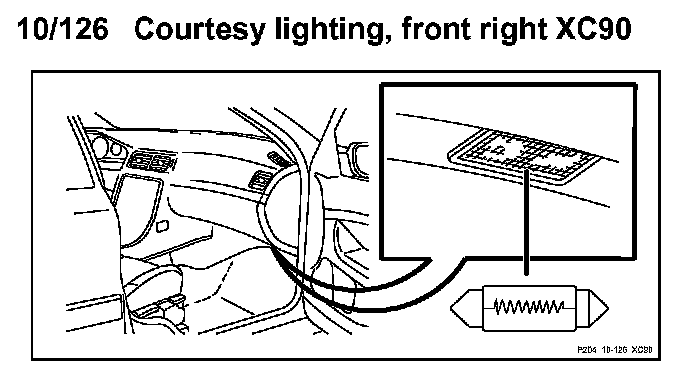 10/126 Courtesy lighting, front right XC90

P204 10-126 XC90