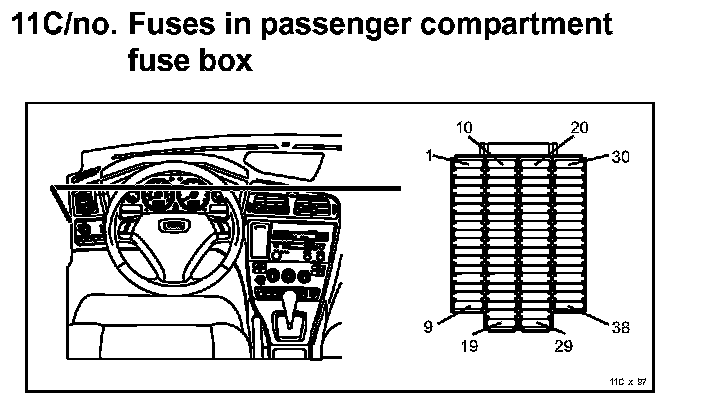 11C/no. Fuses in passenger compartment fuse box

10
20
1
30
9
38
19
29

11C x 97