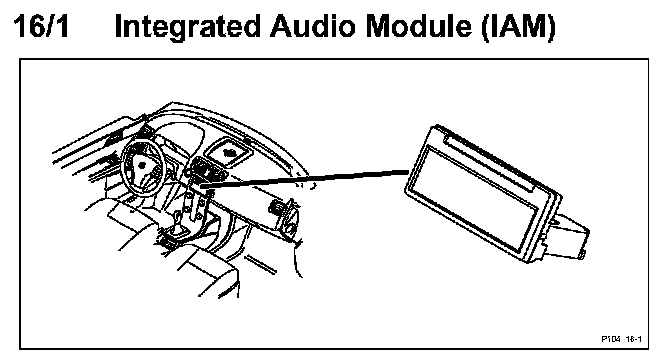 16/1 Integrated Audio Module (IAM)

P104 16-1