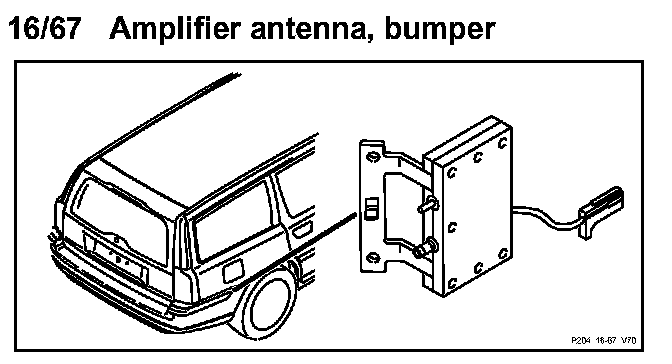 16/67 Amplifier antenna, bumper

P204 16-67 V70