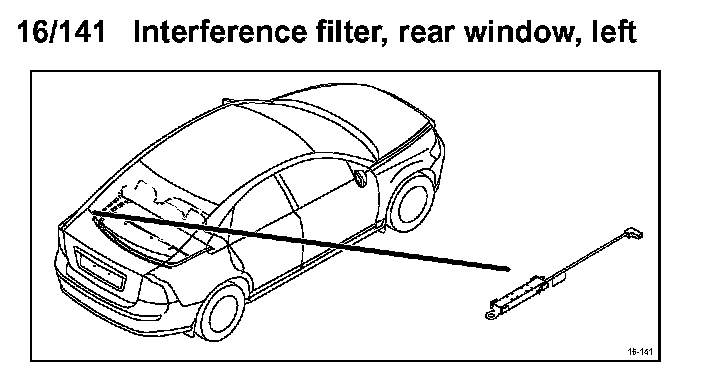 16/141 Interference filter, rear window, left

16-141