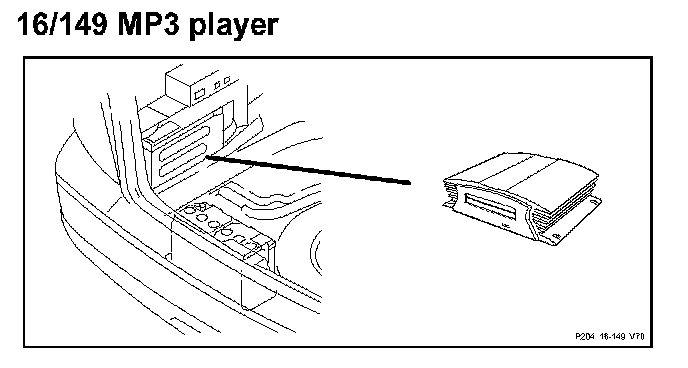 16/149 MP3 player

P204 16-149 V70