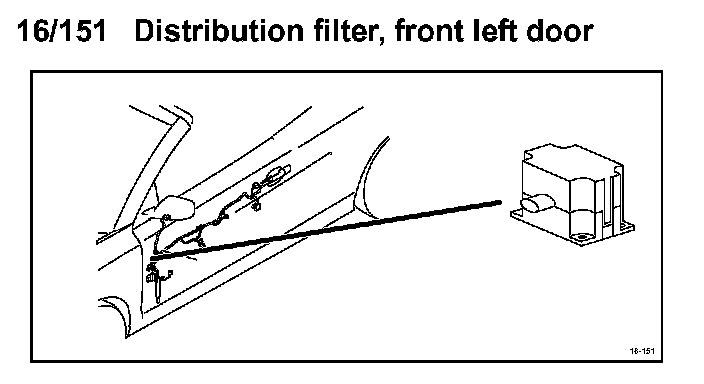 16/151 Distribution filter, front left door

16-151