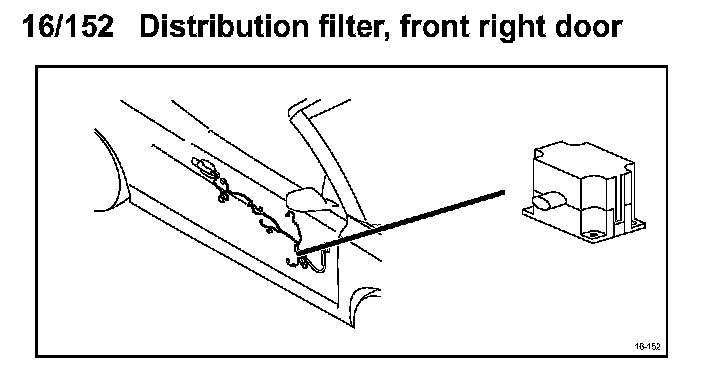 16/152 Distribution filter, front right door

16-152