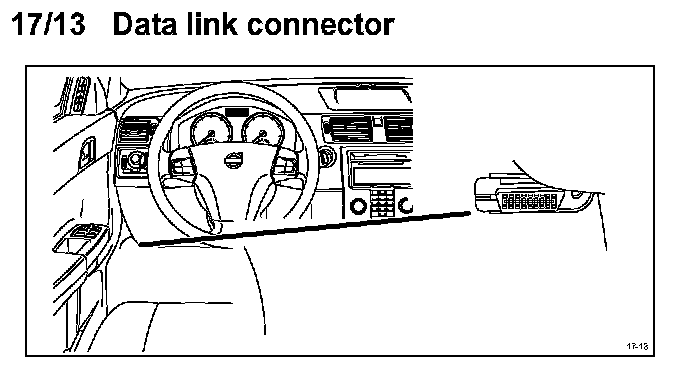 17/13 Data link connector

17-13