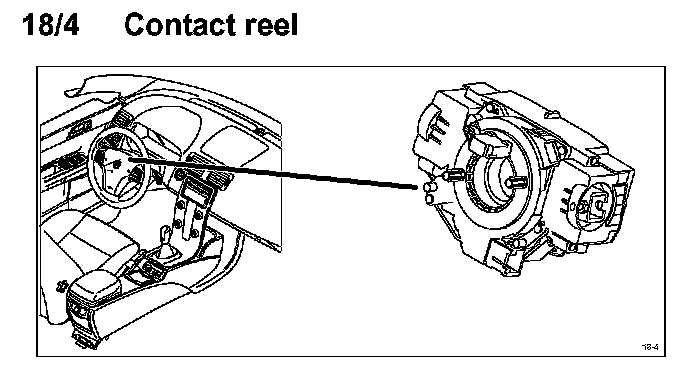 18/4 Contact reel

18-4