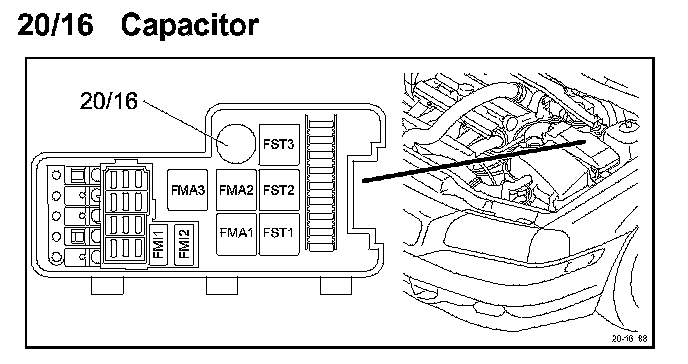 20/16 Capacitor

20/16

FST3

FMA3

FMA2

FST2

FMA1

FST1

FMI1

FMI2

20-16 68