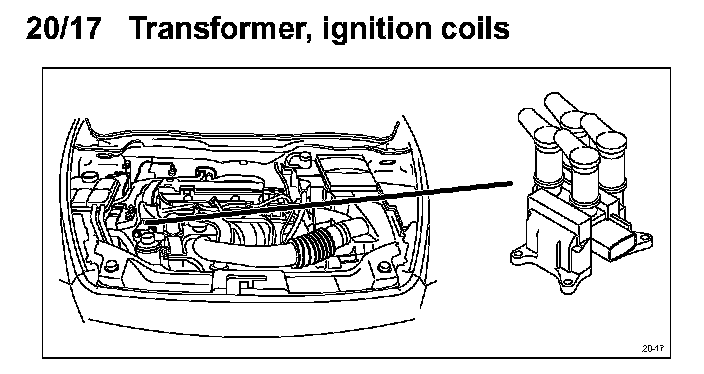 20/17 Transformer, ignition coils

20-17