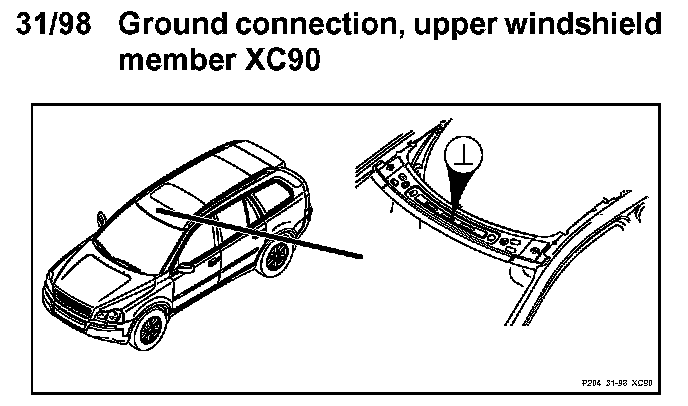 31/98 Ground connection, upper windshield member XC90

P204 31-98 XC90