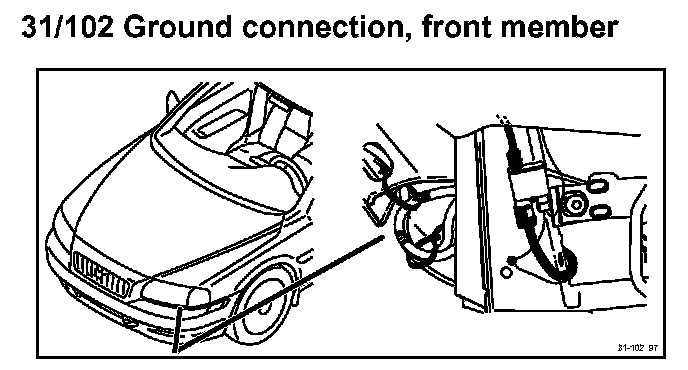 31/102 Ground connection, front member

31-102 97