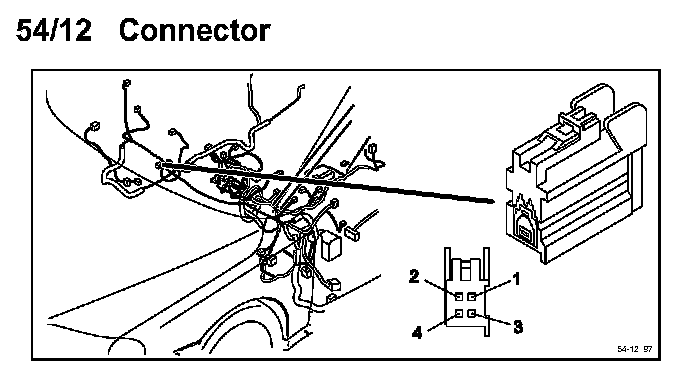 54/12 Connector

2
1
4
3

54-12 97