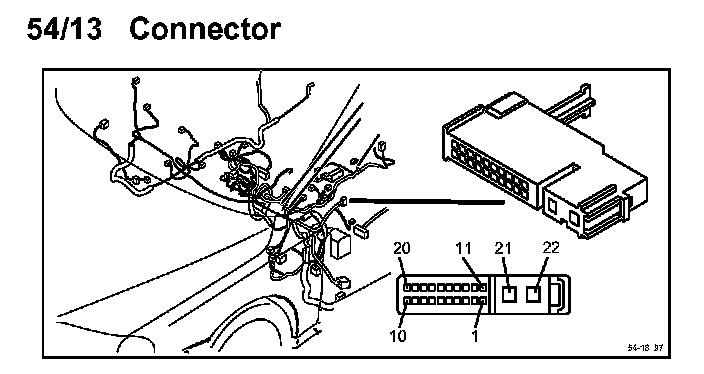 54/13 Connector

20
11
21
22
10
1
54-18 37