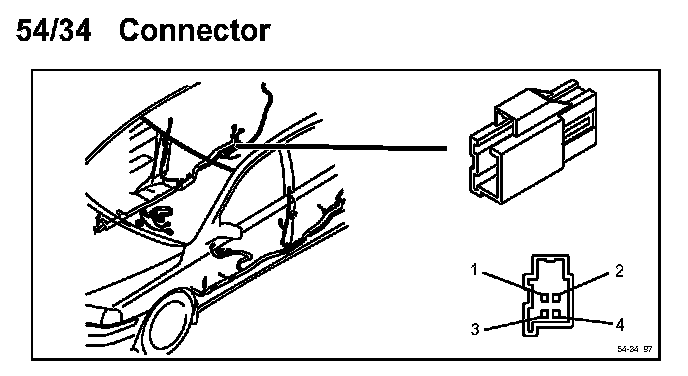 54/34 Connector

1
2
3
4

54-34 97