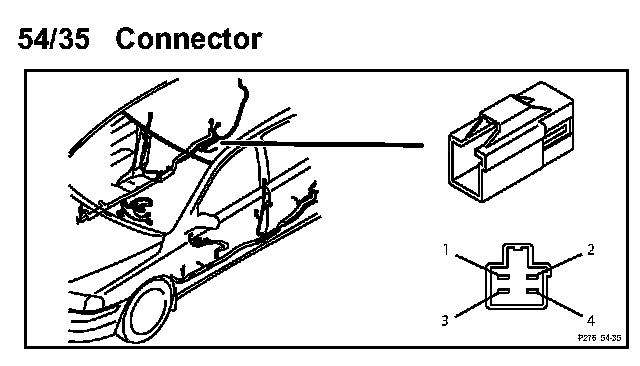 54/35 Connector

1
2
3
4

P276 54-35