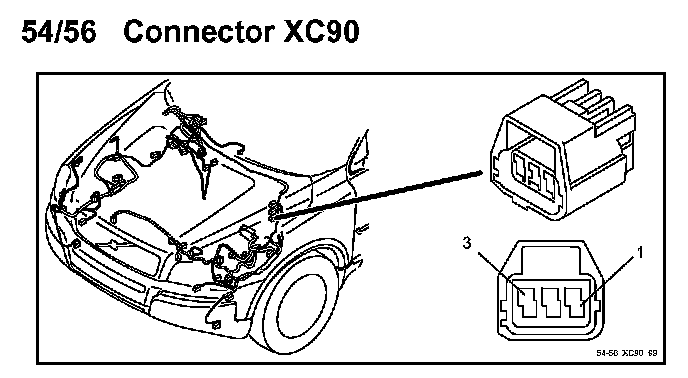 54/56 Connector XC90

3

1

54-56 XC90 69