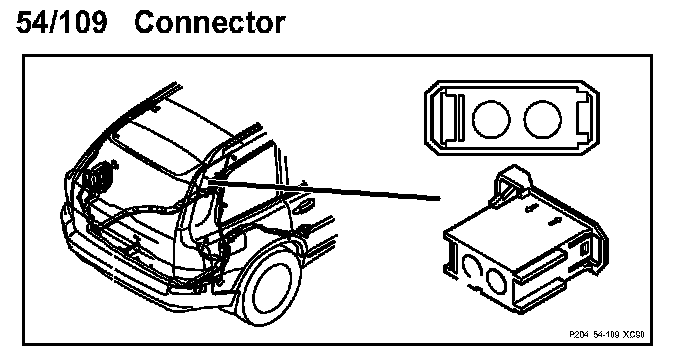 54/109 Connector

P204 54-109 XC90